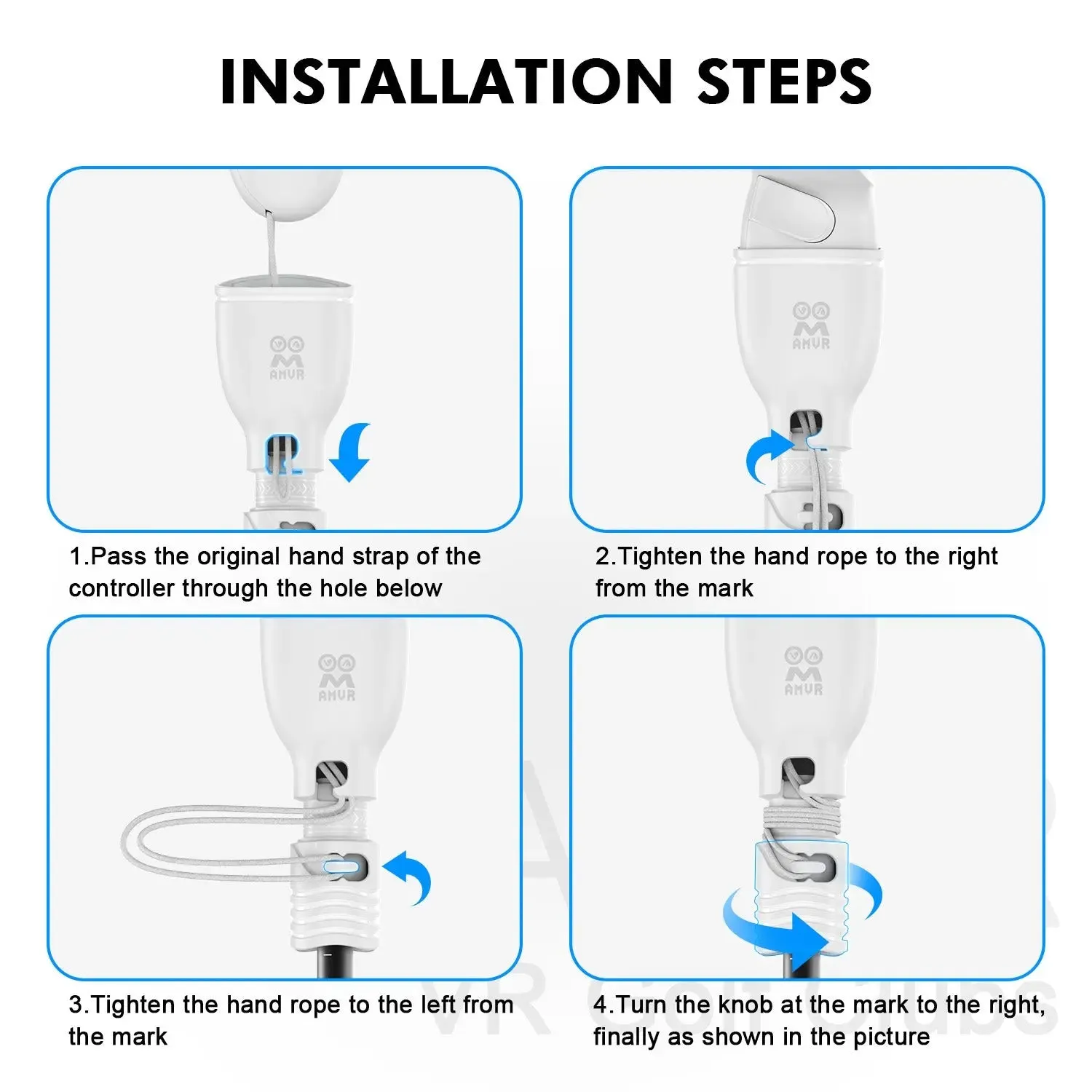 INSTALLATION STEPS

AMVR

1.Pass the original hand strap of the controller through the hole below

AMVR

2.Tighten the hand rope to the right from the mark

AMVR

3.Tighten the hand rope to the left from the mark

AMVR

4.Turn the knob at the mark to the right, finally as shown in the picture

VR Golf Clubs